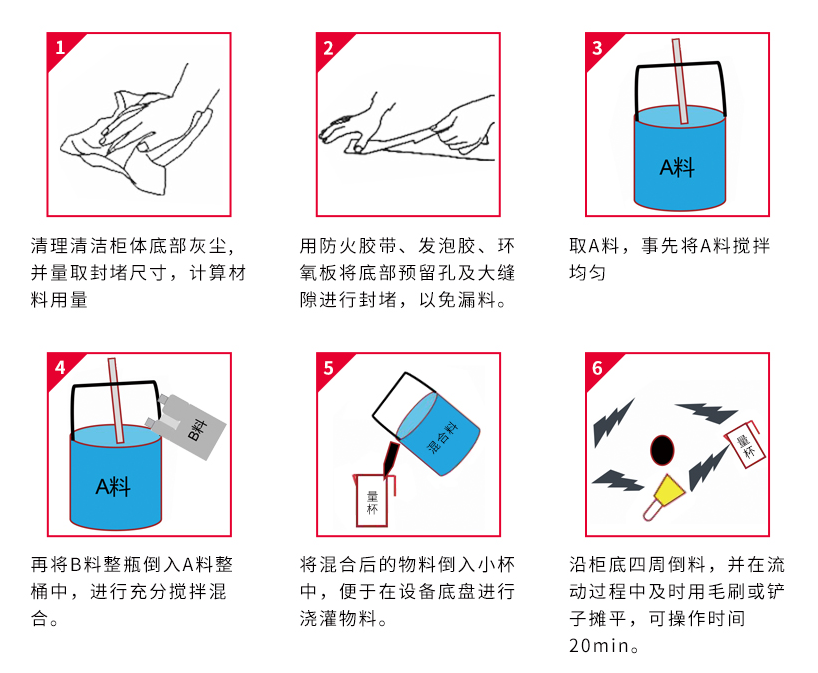 1

清理清洁柜体底部灰尘,并量取封堵尺寸，计算材料用量

2

用防火胶带、发泡胶、环氧板将底部预留孔及大缝隙进行封堵，以免漏料。

3

A料

取A料，事先将A料搅拌均匀

4

B料

A料

再将B料整瓶倒入A料整桶中，进行充分搅拌混合。

5

混合料

量杯

将混合后的物料倒入小杯中，便于在设备底盘进行浇灌物料。

6

量杯

沿柜底四周倒料，并在流动过程中及时用毛刷或铲子摊平，可操作时间20min。